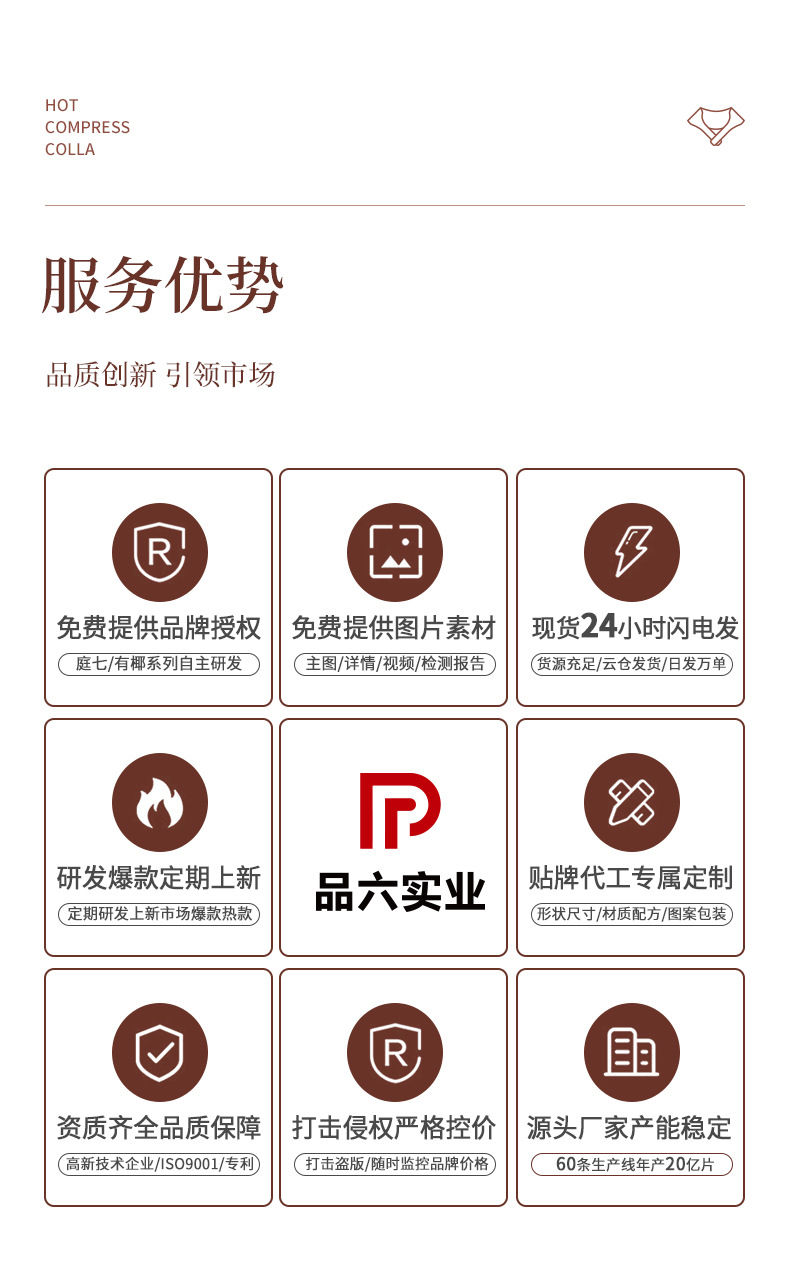 HOT
COMPRESS
COLLA

服务优势

品质创新 引领市场

免费提供品牌授权
庭七/有椰系列自主研发

免费提供图片素材
主图/详情/视频/检测报告

现货24小时闪电发
货源充足/云仓发货/日发万单

研发爆款定期上新
定期研发上新市场爆款热款

品六实业

贴牌代工专属定制
形状尺寸/材质配方/图案包装

资质齐全品质保障
高新技术企业/ISO9001/专利

打击侵权严格控价
打击盗版/随时监控品牌价格

源头厂家产能稳定
60条生产线年产20亿片